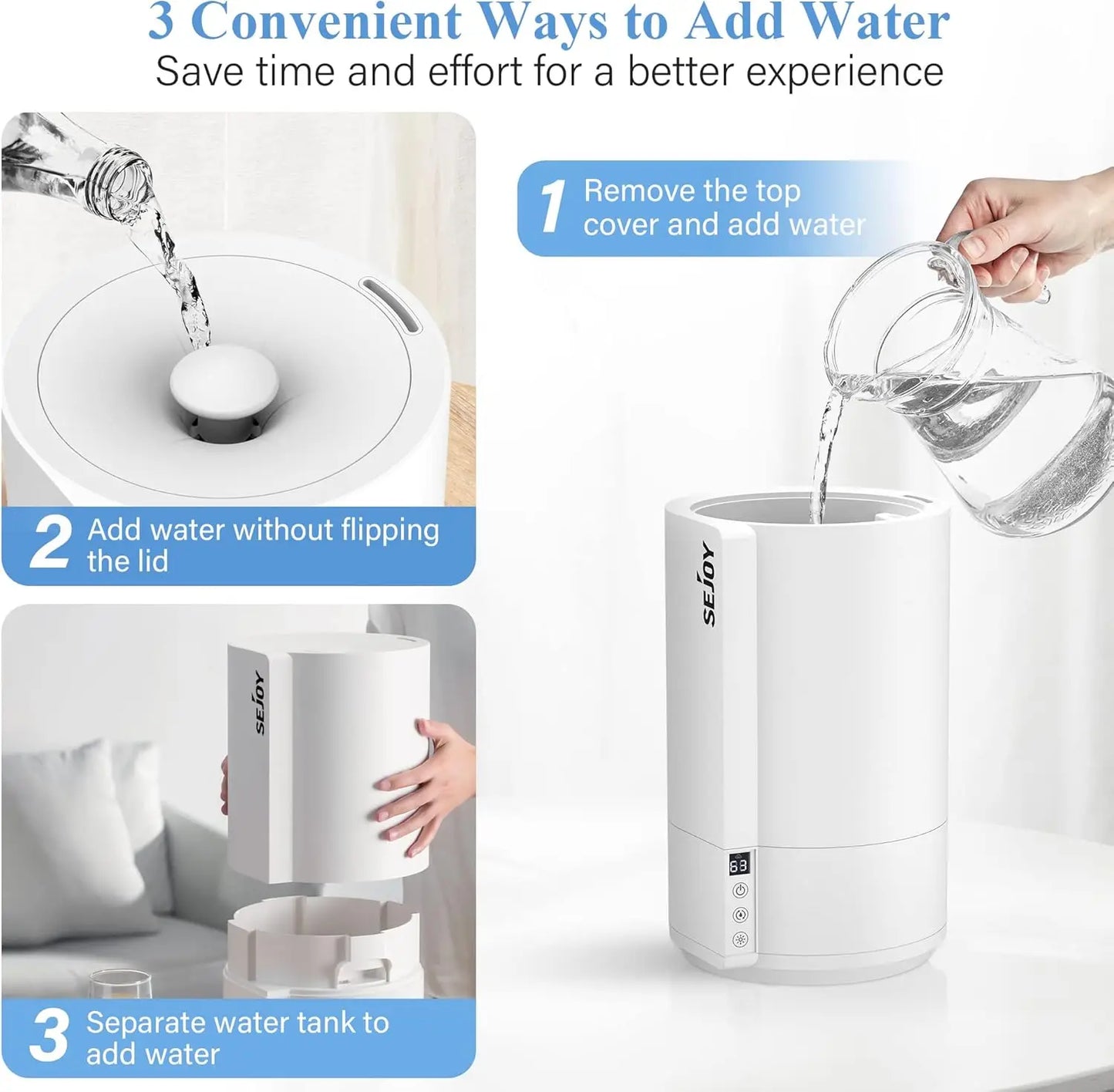 3 Convenient Ways to Add Water

Save time and effort for a better experience

1 Remove the top cover and add water

2 Add water without flipping the lid

SEJOY

SEJOY

88

3 Separate water tank to add water