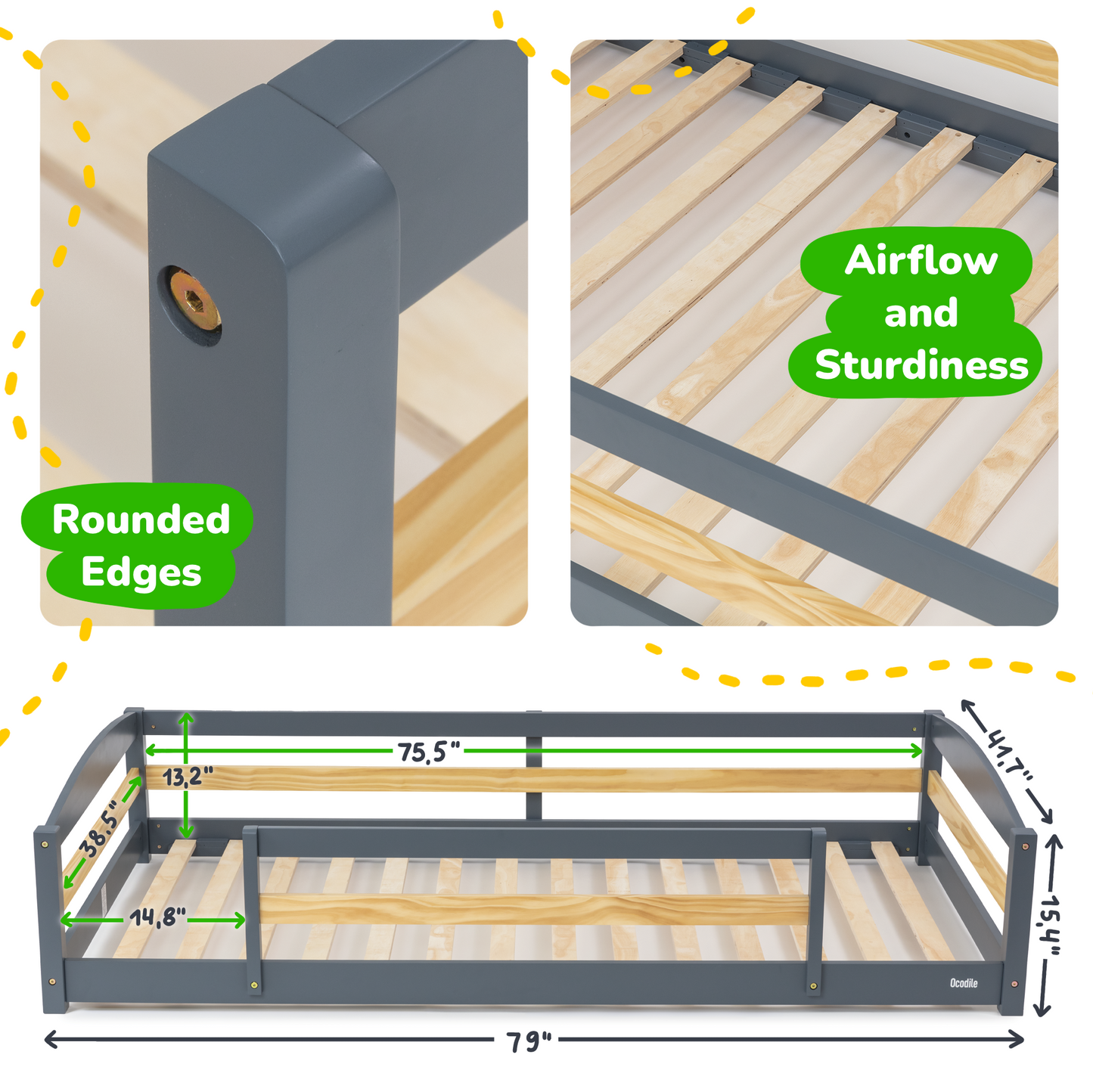 Rounded Edges

Airflow and Sturdiness

75,5"

13,2"

38,5"

14,8"

41,7"

15,4"

Ocodile

79"